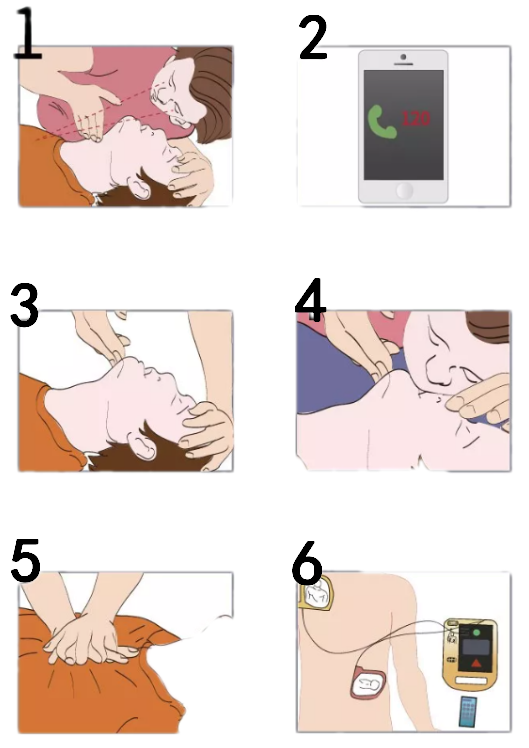 1

2

120

3

4

5

6